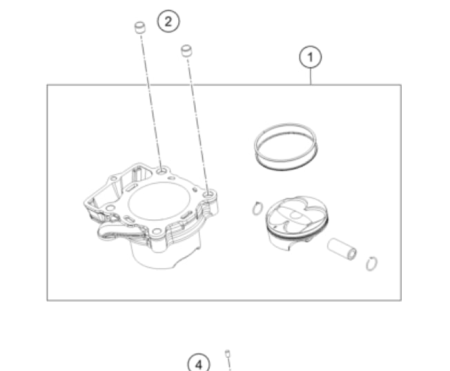 2
1
4