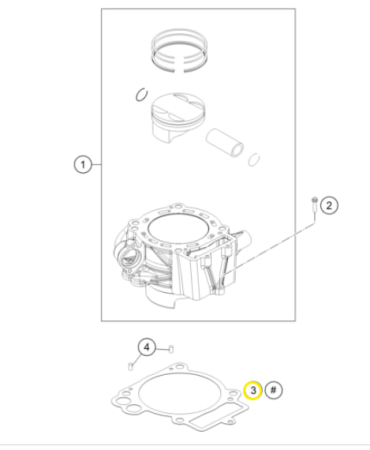 1
2
4
3
#