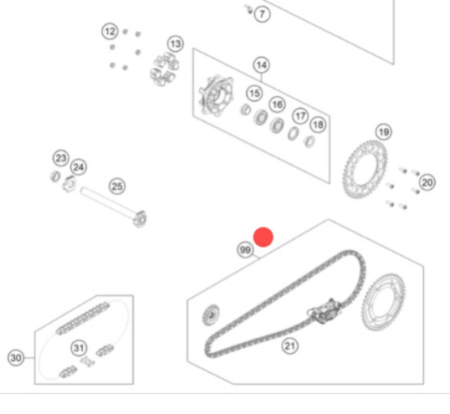 7
12
13
14
15
16
17
18
19
20
23
24
25
99
21
30
31