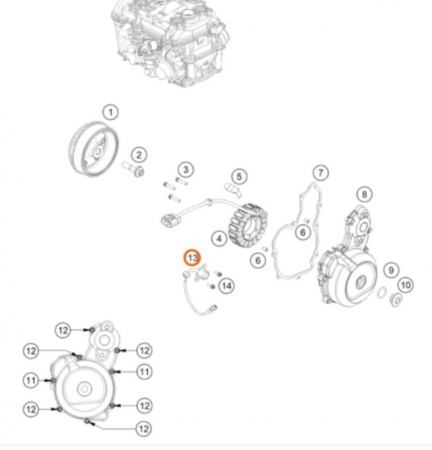 1
2
3
5
7
8
4
6
6
13
14
9
10
12
12
12
11
11
12
12
12