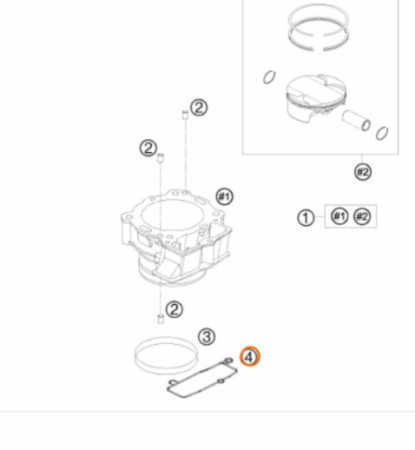 2
2
#1
#2
1
#1
#2
2
3
4