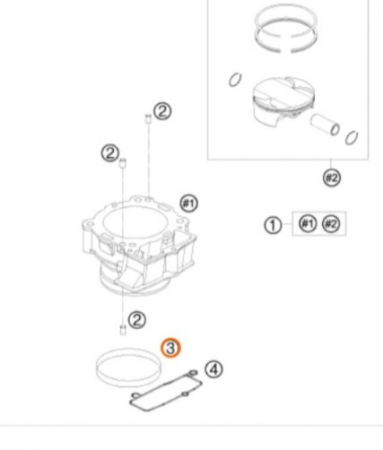 2
2
#2
#1
1 #1 #2
2
3
4