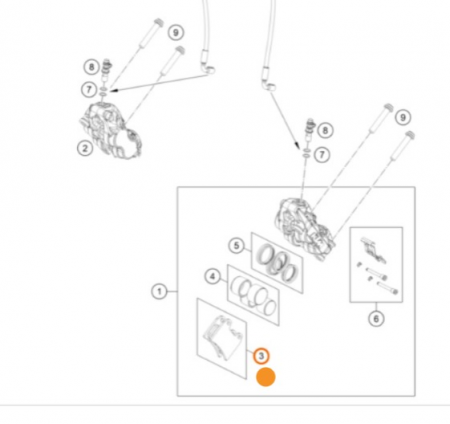 9
8
7
2
9
8
7
5
4
1
6
3