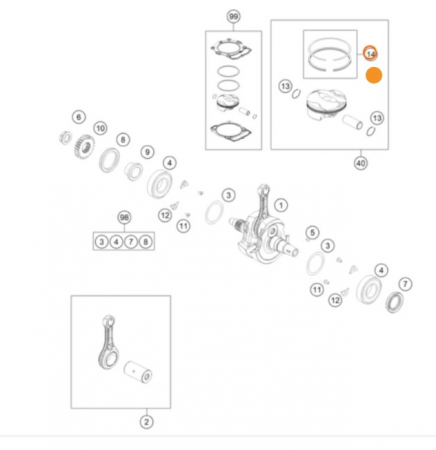 99
14
13
13
40
6
10
8
9
4
3
1
12
11
98
3 4 7 8
5
3
4
7
11
12
2