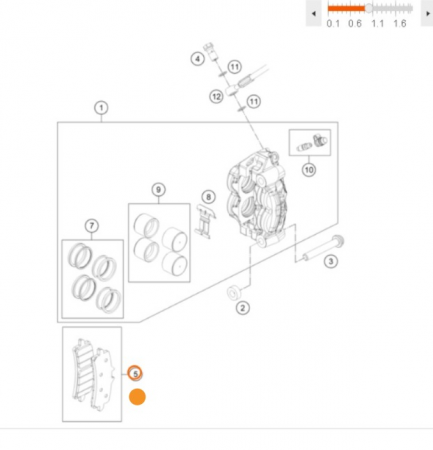 0.1 0.6 1.1 1.6

4
11
12
11
1
10
9
8
7
3
2
5