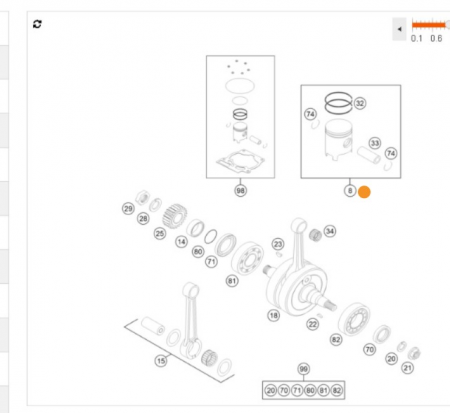 0.1 0.6

32
74
33
74
98
8
29
28
25
14
80
71
81
23
34
18
22
82
70
20
21
15
99
20 70 71 80 81 82