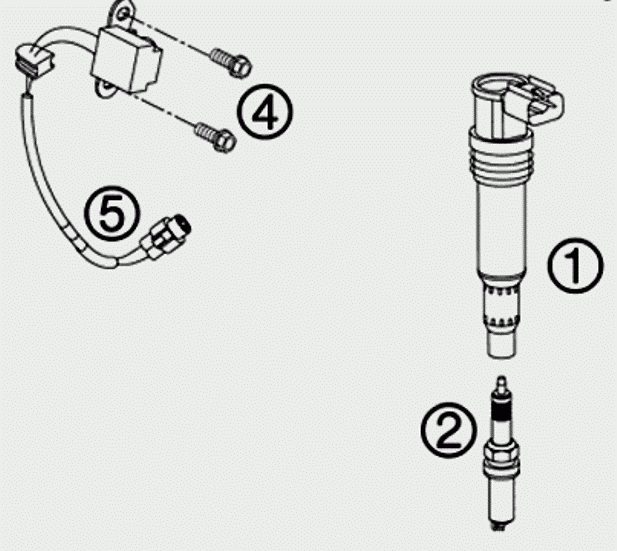 ④
⑤
①
②