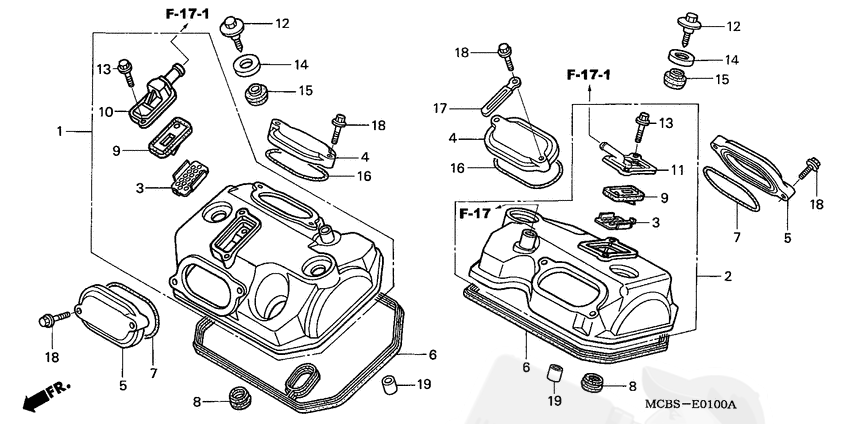 F-17-1
12
13
14
15
10
18
1
9
4
16
3
18
5
7
6
8
19
FR.
18
12
14
15
F-17-1
17
13
4
11
16
9
F-17
3
18
7
5
2
6
19
8
MCBS－E0100A