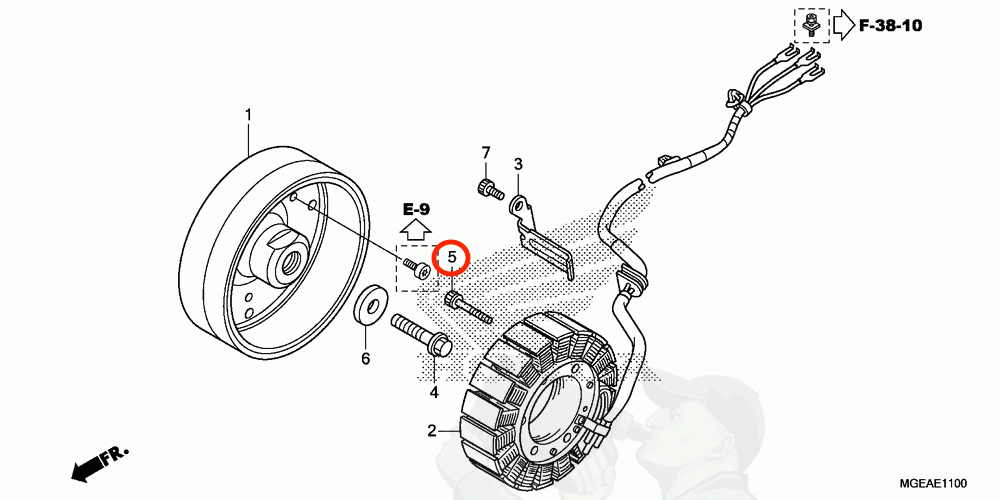 F-38-10

1

7

3

E-9

5

6

4

2

FR.

MGEAE1100