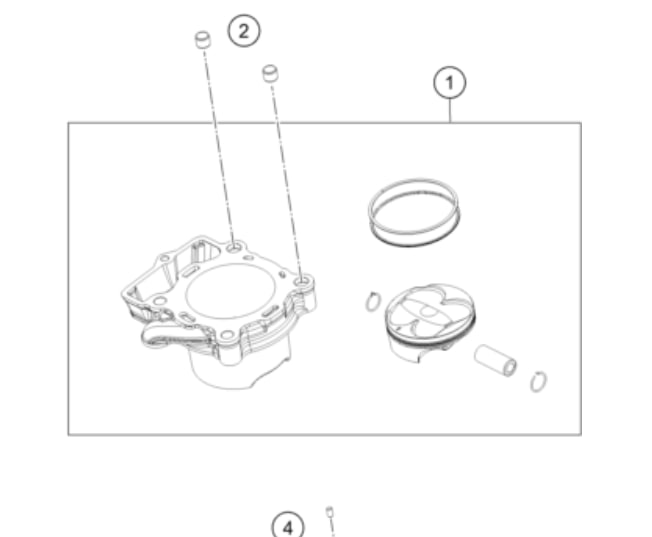 2
1
4