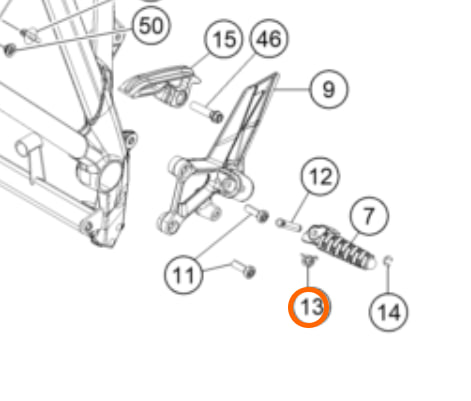 50
15
46
9
12
7
11
13
14