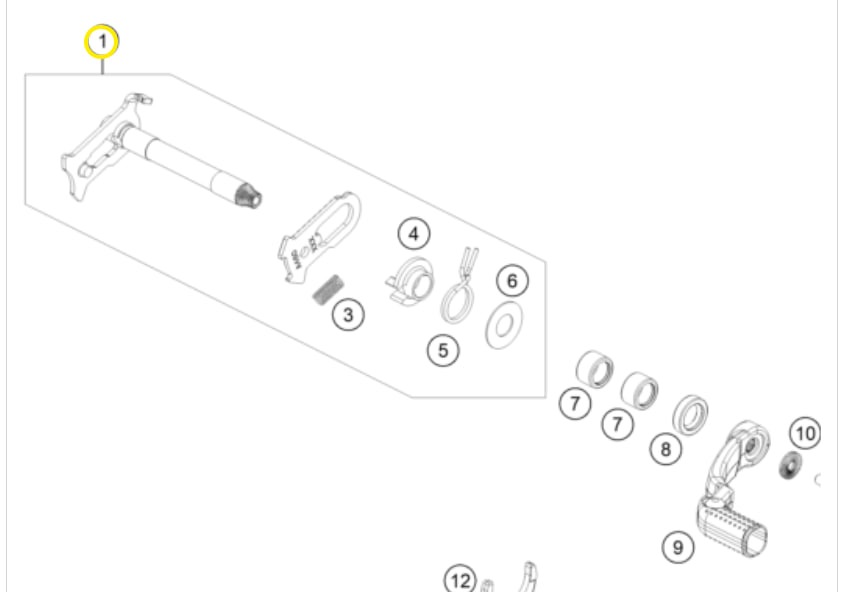 1

4

6

3

5

7

7

8

10

9

12