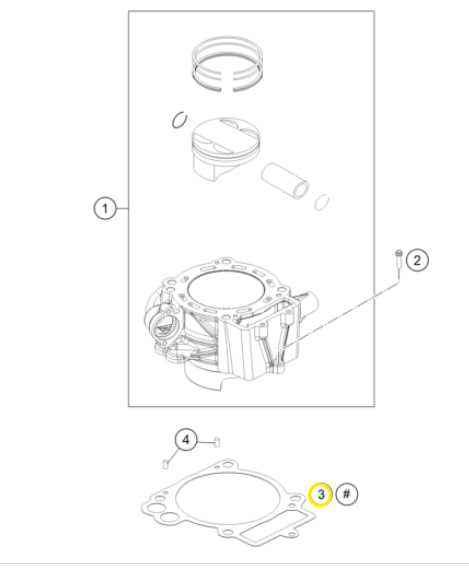 1
2
4
3
#