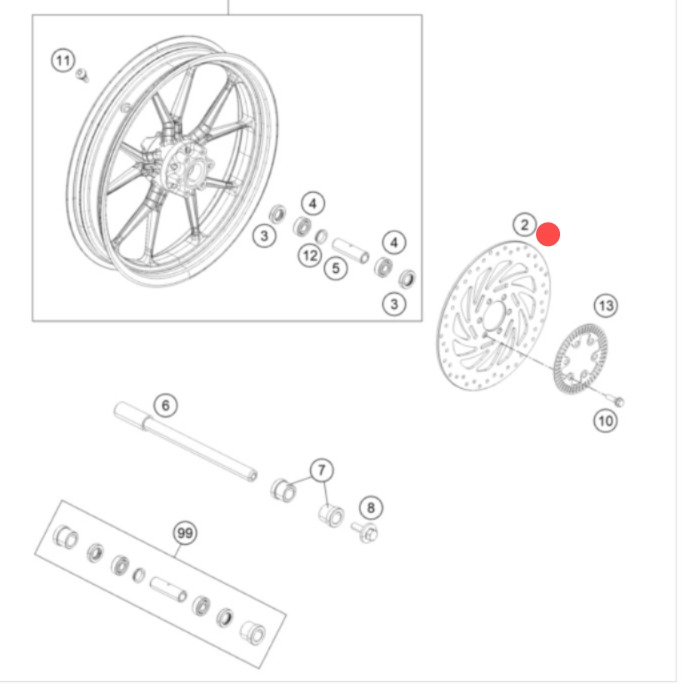 11
4
3
12
5
4
3
2
13
10
6
7
8
99