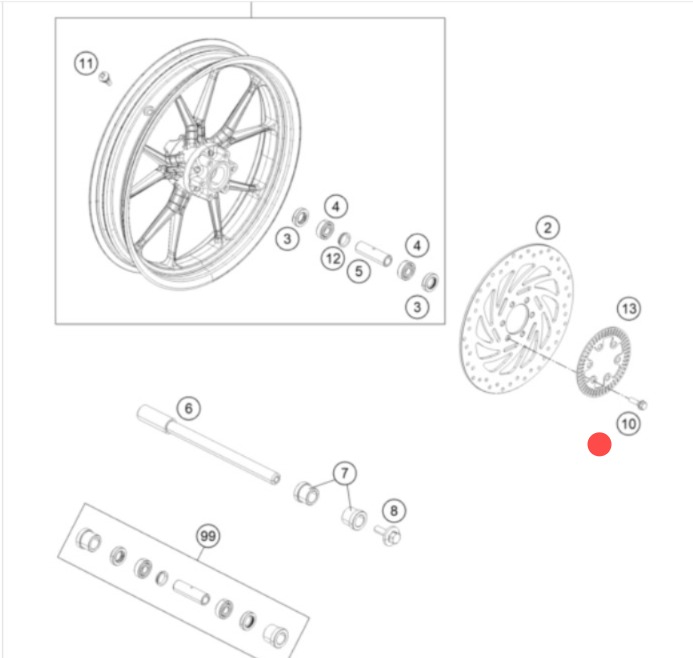 11
4
3
12
5
4
3
2
13
10
6
7
8
99