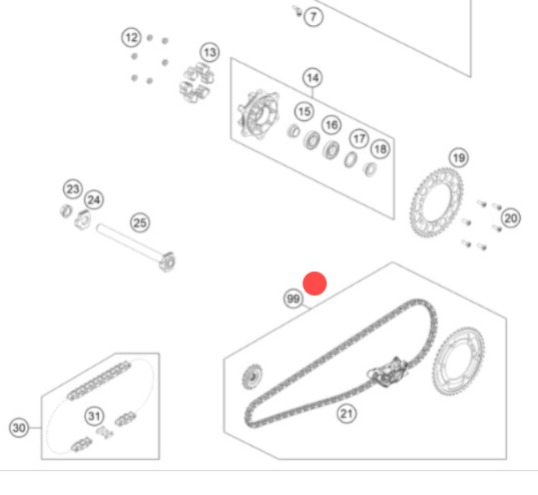 7
12
13
14
15
16
17
18
19
20
23
24
25
99
21
30
31