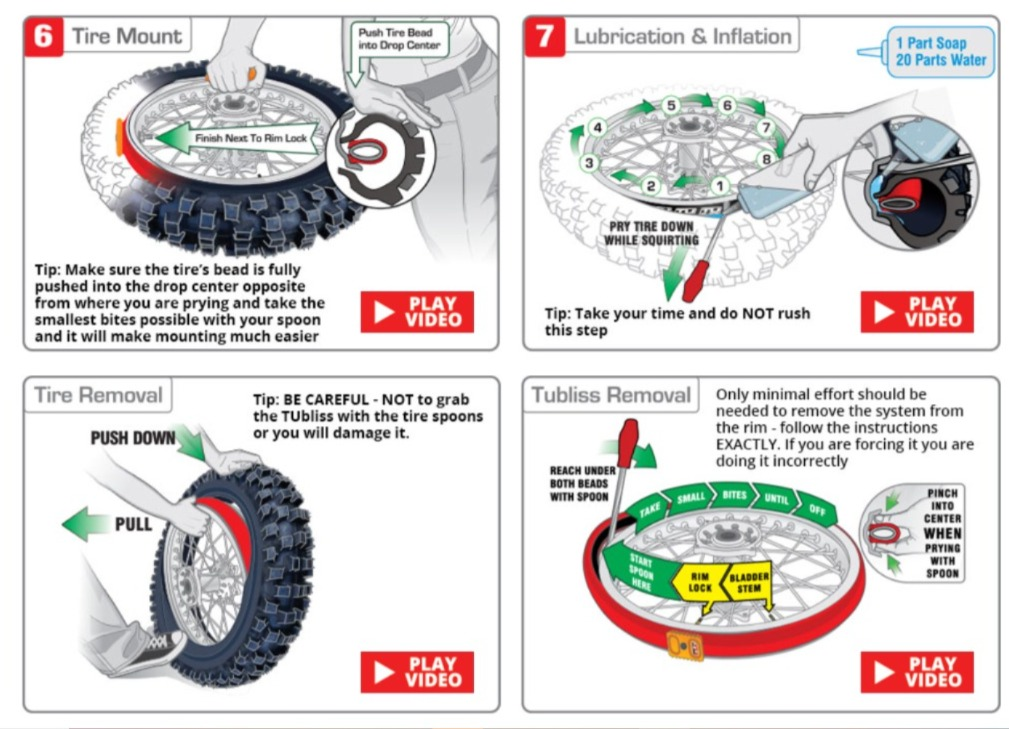 6 Tire Mount

Push Tire Bead into Drop Center

Finish Next To Rim Lock

Tip: Make sure the tire's bead is fully pushed into the drop center opposite from where you are prying and take the smallest bites possible with your spoon and it will make mounting much easier

PLAY VIDEO

7 Lubrication & Inflation

1 Part Soap
20 Parts Water

1 2 3 4 5 6 7 8

PRY TIRE DOWN WHILE SQUIRTING

Tip: Take your time and do NOT rush this step

PLAY VIDEO

Tire Removal

Tip: BE CAREFUL - NOT to grab the TUbliss with the tire spoons or you will damage it.

PUSH DOWN

PULL

PLAY VIDEO

Tubliss Removal

Only minimal effort should be needed to remove the system from the rim - follow the instructions EXACTLY. If you are forcing it you are doing it incorrectly

REACH UNDER BOTH BEADS WITH SPOON

TAKE SMALL BITES UNTIL OFF

START SPOON HERE

RIM LOCK

BLADDER STEM

PINCH INTO CENTER WHEN PRYING WITH SPOON

PLAY VIDEO