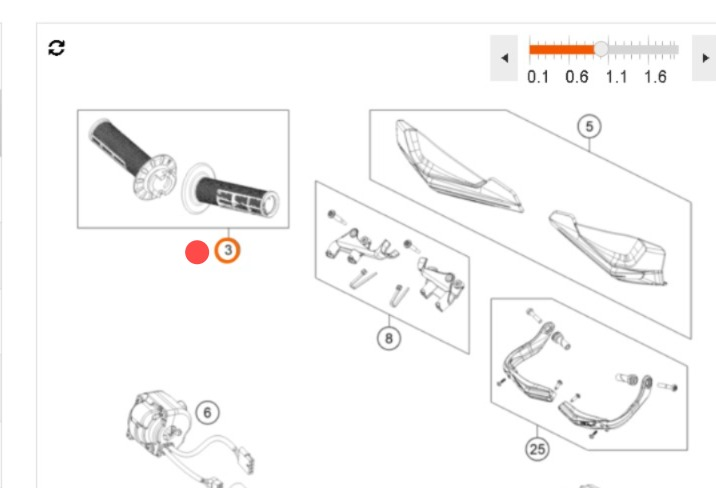 0.1 0.6 1.1 1.6

5

3

8

6

25