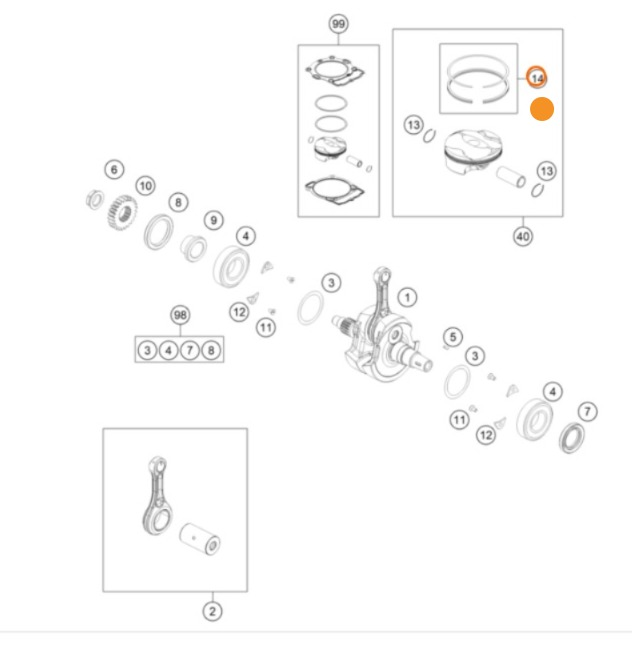 99
14
13
13
40
6
10
8
9
4
3
1
12
11
98
3 4 7 8
5
3
4
7
11
12
2