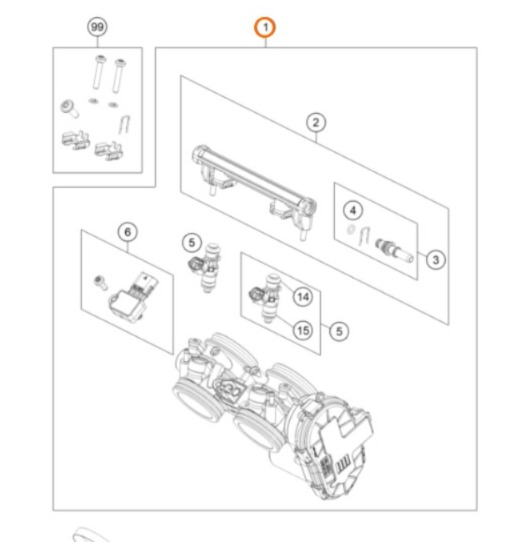 99
1
2
4
3
6
5
14
15
5