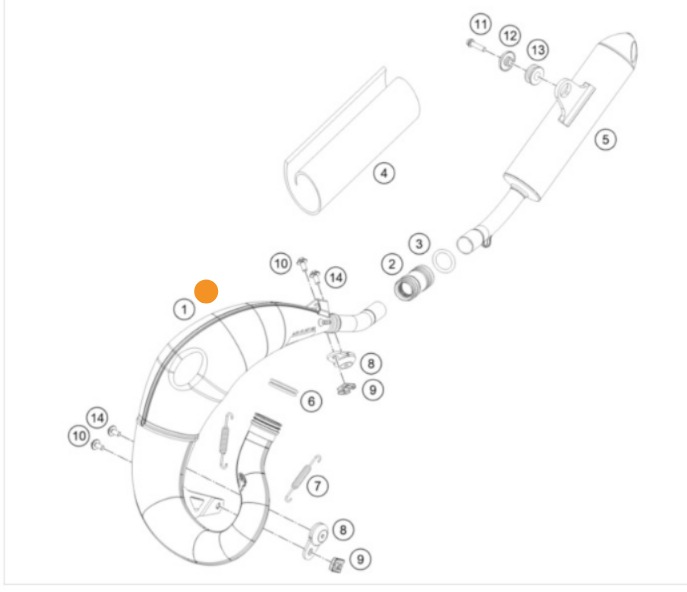 11
12
13
5
4
3
2
10
14
1
8
9
6
14
10
7
8
9