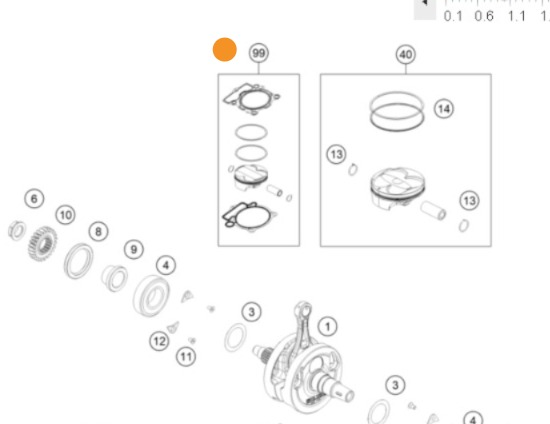 0.1 0.6 1.1 1.

99

40

14

13

13

6

10

8

9

4

3

1

12

11

3

4