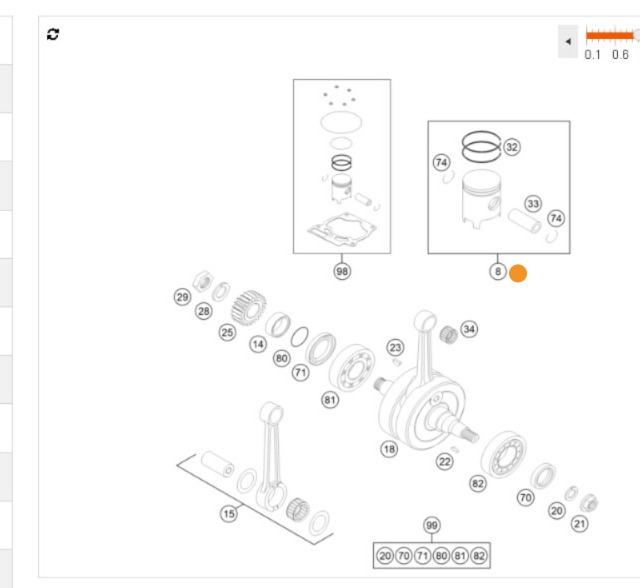 0.1 0.6

32
74
33
74
98
8
29
28
25
14
80
71
81
23
34
18
22
82
70
20
21
15
99
20 70 71 80 81 82