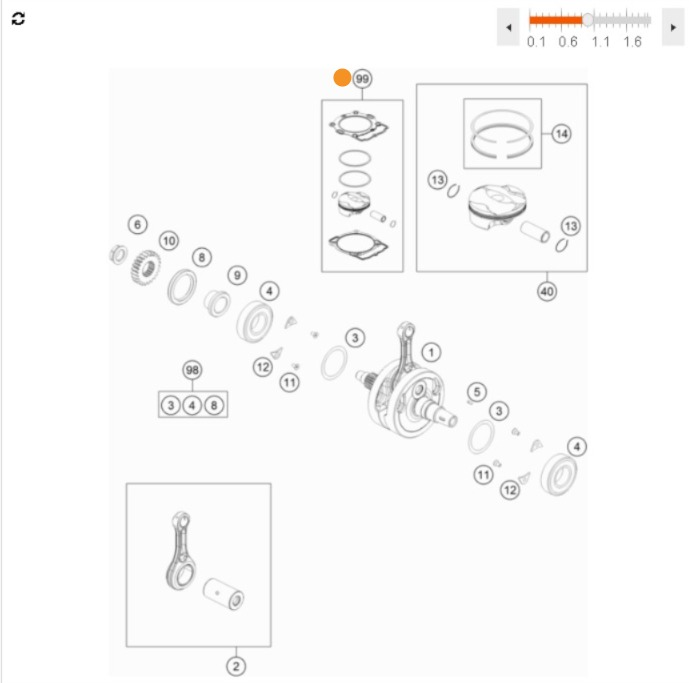 0.1 0.6 1.1 1.6

99
14
13
13
40
6
10
8
9
4
3
1
12
11
98
3 4 8
5
3
4
11
12
2