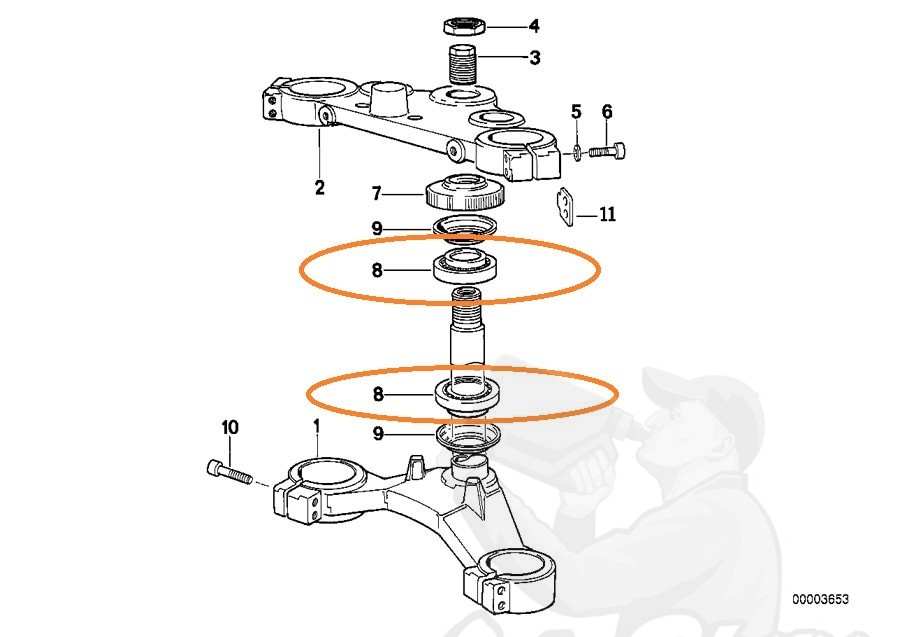 4
3
5
6
2
7
11
9
8
8
10
1
9
00003653