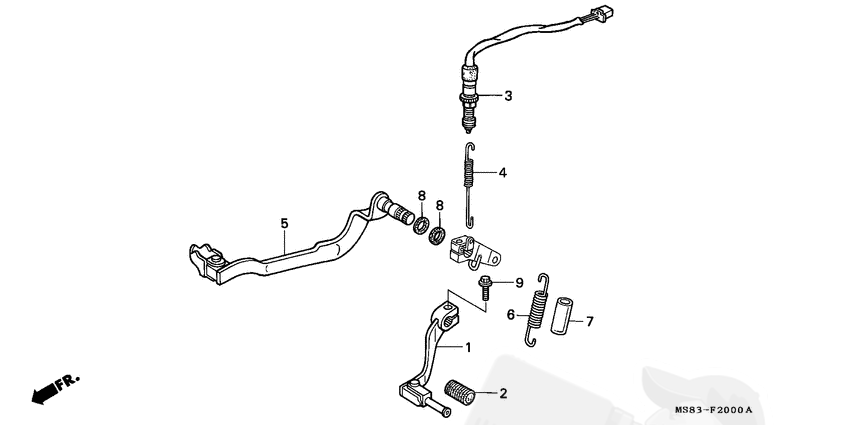 3
4
8
8
5
9
6
7
1
2
FR.
MS83-F2000A