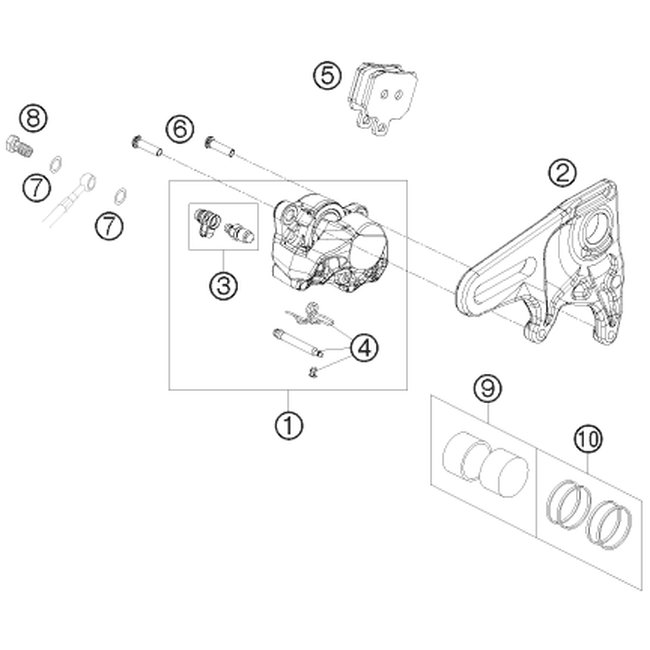 5
8
6
2
7
7
3
4
1
9
10