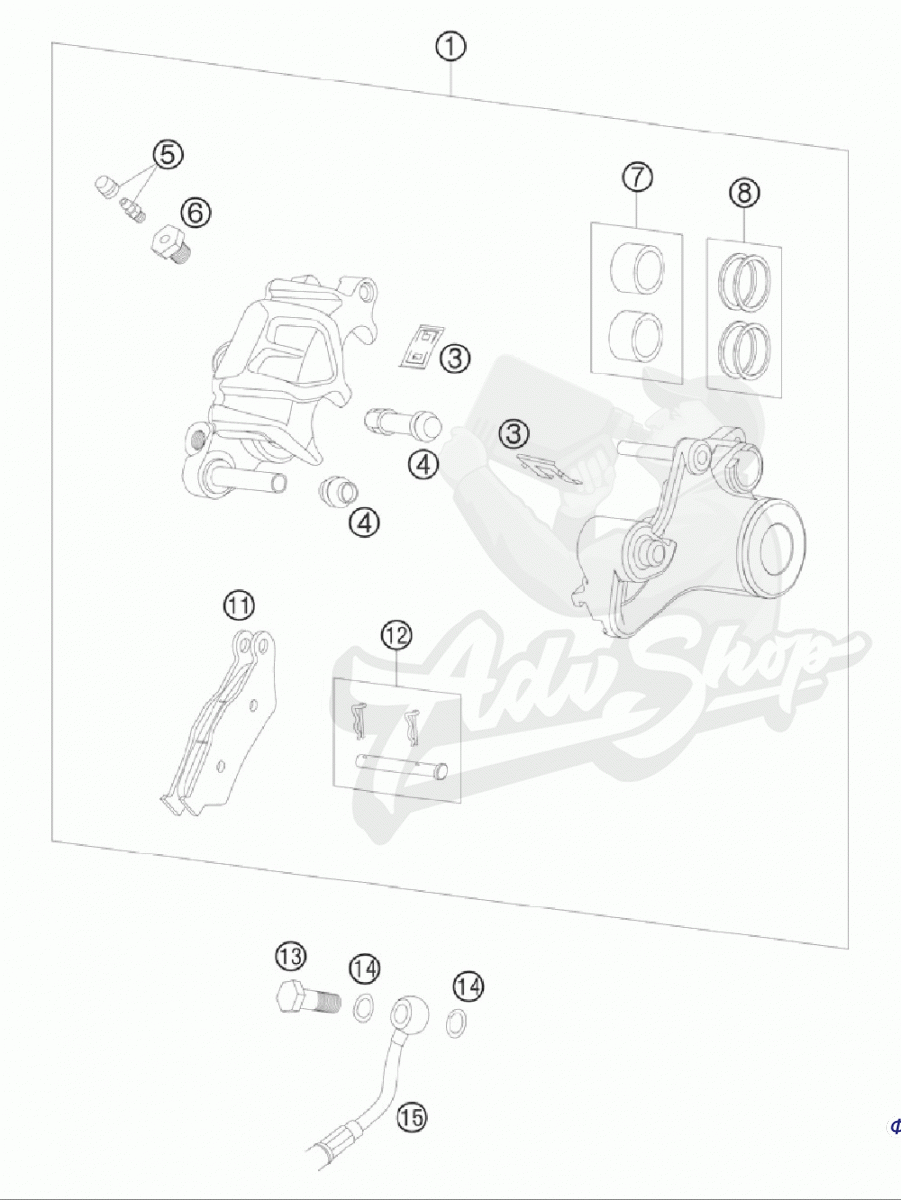 1
5
6
7
8
3
3
4
4
11
12
Adv Shop
13
14
14
15