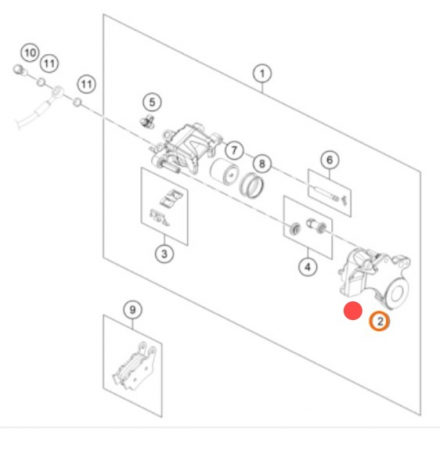 10
11
11
1
5
7
8
6
3
4
2
9