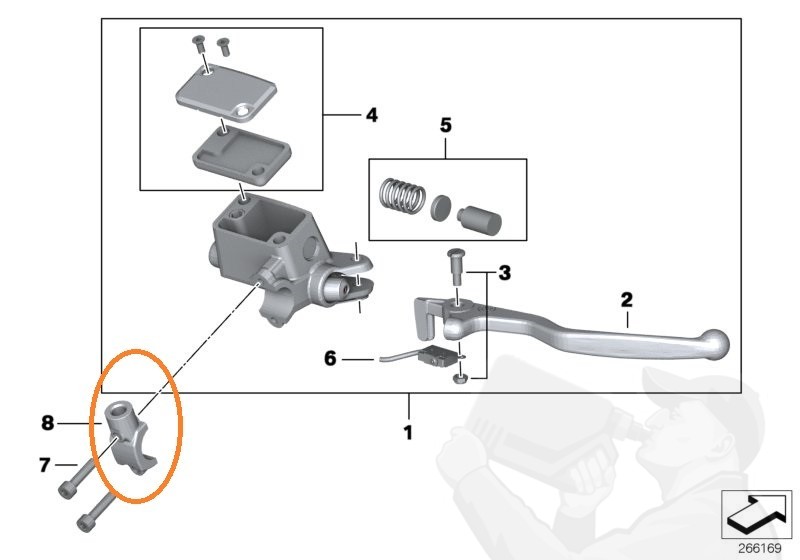 4
5
3
2
6
1
8
7
266169