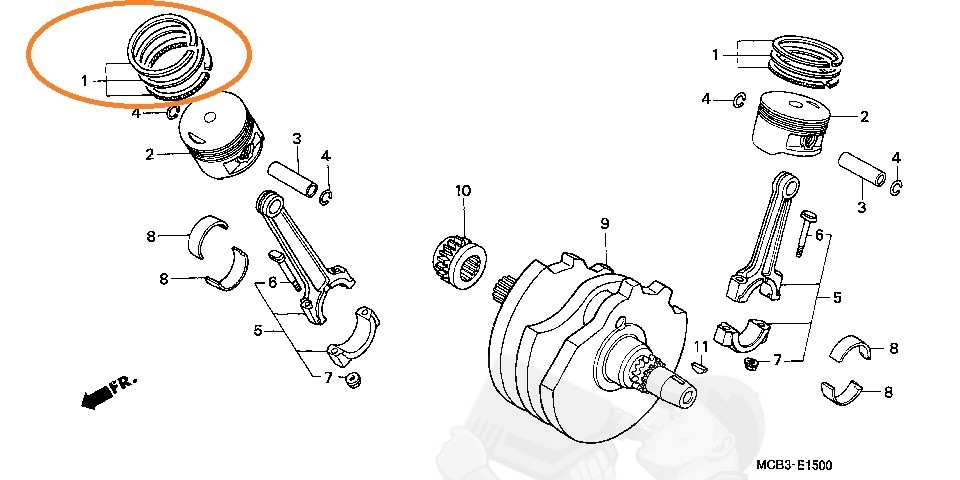 1
4
2
3
4
8
8
6
5
7
FR.
10
9
11
1
4
2
4
3
6
5
7
8
8
MCB3-E1500